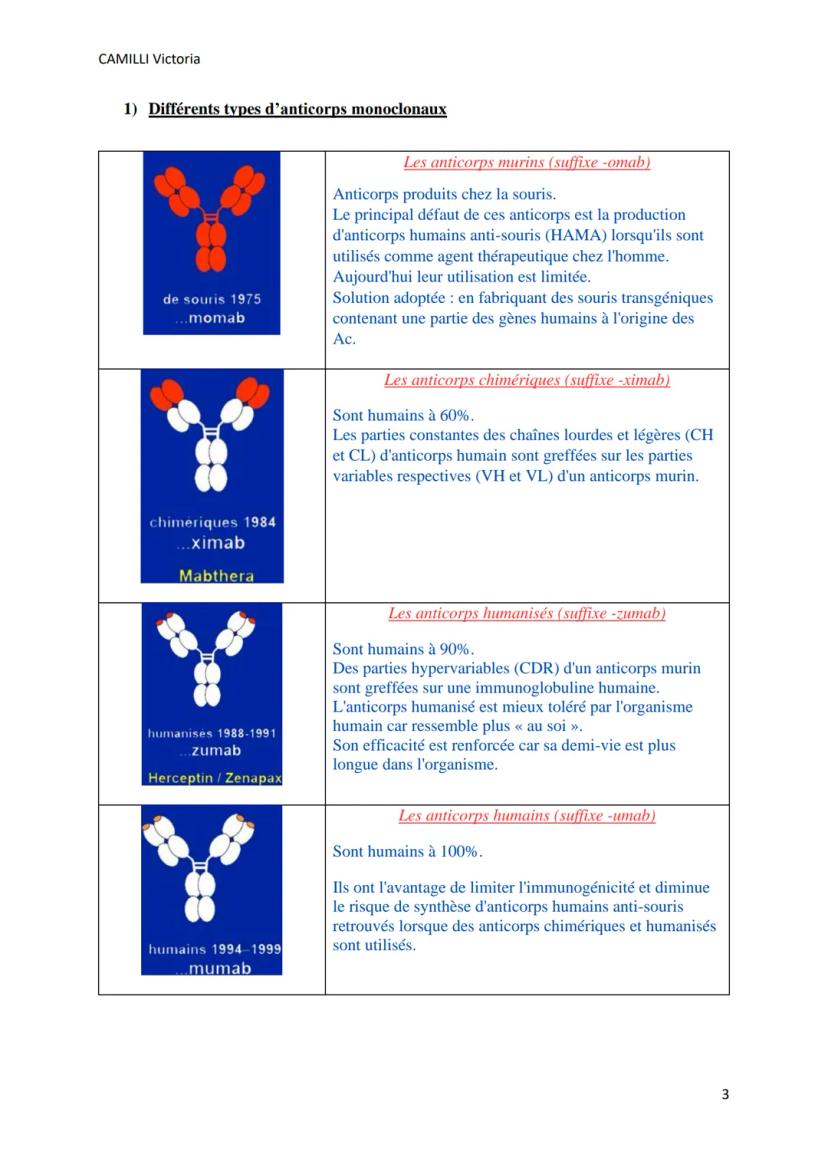 CAMILLI Victoria

1) Différents types d'anticorps monoclonaux

| | |
|---|---|
| de souris 1975 ...momab | Les anticorps murins (suffixe -omab) Anticorps produits chez la souris. Le principal défaut de ces anticorps est la production d'anticorps humains anti-souris (HAMA) lorsqu'ils sont utilisés comme agent thérapeutique chez l'homme. Aujourd'hui leur utilisation est limitée. Solution adoptée : en fabriquant des souris transgéniques contenant une partie des gènes humains à l'origine des Ac. |
| chimériques 1984 ...ximab Mabthera | Les anticorps chimériques (suffixe -ximab) Sont humains à 60%. Les parties constantes des chaînes lourdes et légères (CH et CL) d'anticorps humain sont greffées sur les parties variables respectives (VH et VL) d'un anticorps murin. |
| humanisés 1988-1991 ...zumab Herceptin / Zenapax | Les anticorps humanisés (suffixe -zumab) Sont humains à 90%. Des parties hypervariables (CDR) d'un anticorps murin sont greffées sur une immunoglobuline humaine. L'anticorps humanisé est mieux toléré par l'organisme humain car ressemble plus « au soi ». Son efficacité est renforcée car sa demi-vie est plus longue dans l'organisme. |
| humains 1994–1999 ...mumab | Les anticorps humains (suffixe -umab) Sont humains à 100%. Ils ont l'avantage de limiter l'immunogénicité et diminue le risque de synthèse d'anticorps humains anti-souris retrouvés lorsque des anticorps chimériques et humanisés sont utilisés. |

3