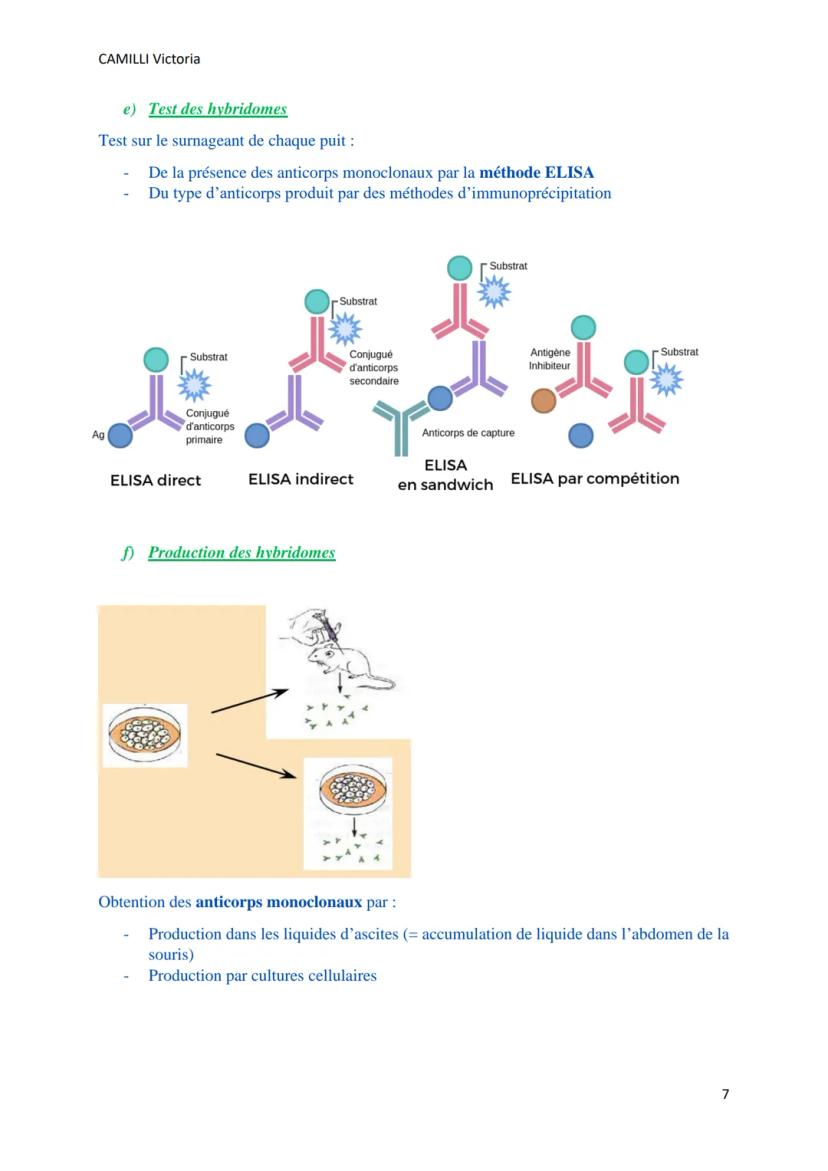 CAMILLI Victoria

e) Test des hybridomes

Test sur le surnageant de chaque puit :

- De la présence des anticorps monoclonaux par la méthode ELISA
- Du type d'anticorps produit par des méthodes d'immunoprécipitation

Substrat
Conjugué d'anticorps primaire
Ag
ELISA direct

Substrat
Conjugué d'anticorps secondaire
ELISA indirect

Substrat
Anticorps de capture
ELISA en sandwich

Antigène Inhibiteur
Substrat
ELISA par compétition

f) Production des hybridomes

Obtention des anticorps monoclonaux par :

- Production dans les liquides d'ascites (= accumulation de liquide dans l'abdomen de la souris)
- Production par cultures cellulaires

7