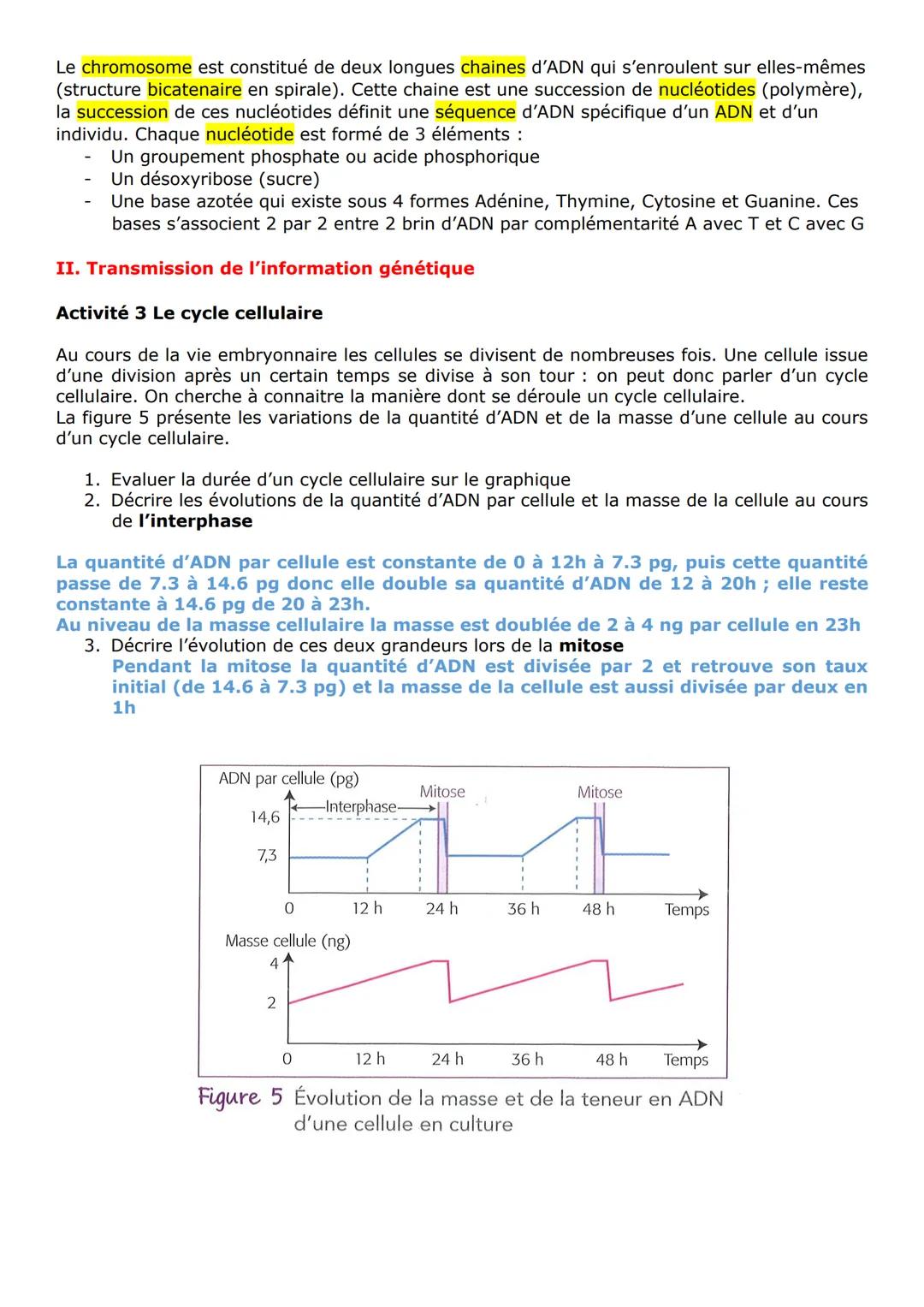 Le chromosome est constitué de deux longues chaines d'ADN qui s'enroulent sur elles-mêmes (structure bicatenaire en spirale). Cette chaine est une succession de nucléotides (polymère), la succession de ces nucléotides définit une séquence d'ADN spécifique d'un ADN et d'un individu. Chaque nucléotide est formé de 3 éléments :
- Un groupement phosphate ou acide phosphorique
- Un désoxyribose (sucre)
- Une base azotée qui existe sous 4 formes Adénine, Thymine, Cytosine et Guanine. Ces bases s'associent 2 par 2 entre 2 brin d'ADN par complémentarité A avec T et C avec G

II. Transmission de l'information génétique

Activité 3 Le cycle cellulaire

Au cours de la vie embryonnaire les cellules se divisent de nombreuses fois. Une cellule issue d'une division après un certain temps se divise à son tour : on peut donc parler d'un cycle cellulaire. On cherche à connaitre la manière dont se déroule un cycle cellulaire.
La figure 5 présente les variations de la quantité d'ADN et de la masse d'une cellule au cours d'un cycle cellulaire.

1. Evaluer la durée d'un cycle cellulaire sur le graphique
2. Décrire les évolutions de la quantité d'ADN par cellule et la masse de la cellule au cours de l'interphase

La quantité d'ADN par cellule est constante de 0 à 12h à 7.3 pg, puis cette quantité passe de 7.3 à 14.6 pg donc elle double sa quantité d'ADN de 12 à 20h ; elle reste constante à 14.6 pg de 20 à 23h.
Au niveau de la masse cellulaire la masse est doublée de 2 à 4 ng par cellule en 23h

3. Décrire l'évolution de ces deux grandeurs lors de la mitose
Pendant la mitose la quantité d'ADN est divisée par 2 et retrouve son taux initial (de 14.6 à 7.3 pg) et la masse de la cellule est aussi divisée par deux en 1h

ADN par cellule (pg)
Mitose
Mitose
Interphase
14,6
7,3
0
12 h
24 h
36 h
48 h
Temps
Masse cellule (ng)
4
2
0
12 h
24 h
36 h
48 h
Temps

Figure 5 Évolution de la masse et de la teneur en ADN d'une cellule en culture