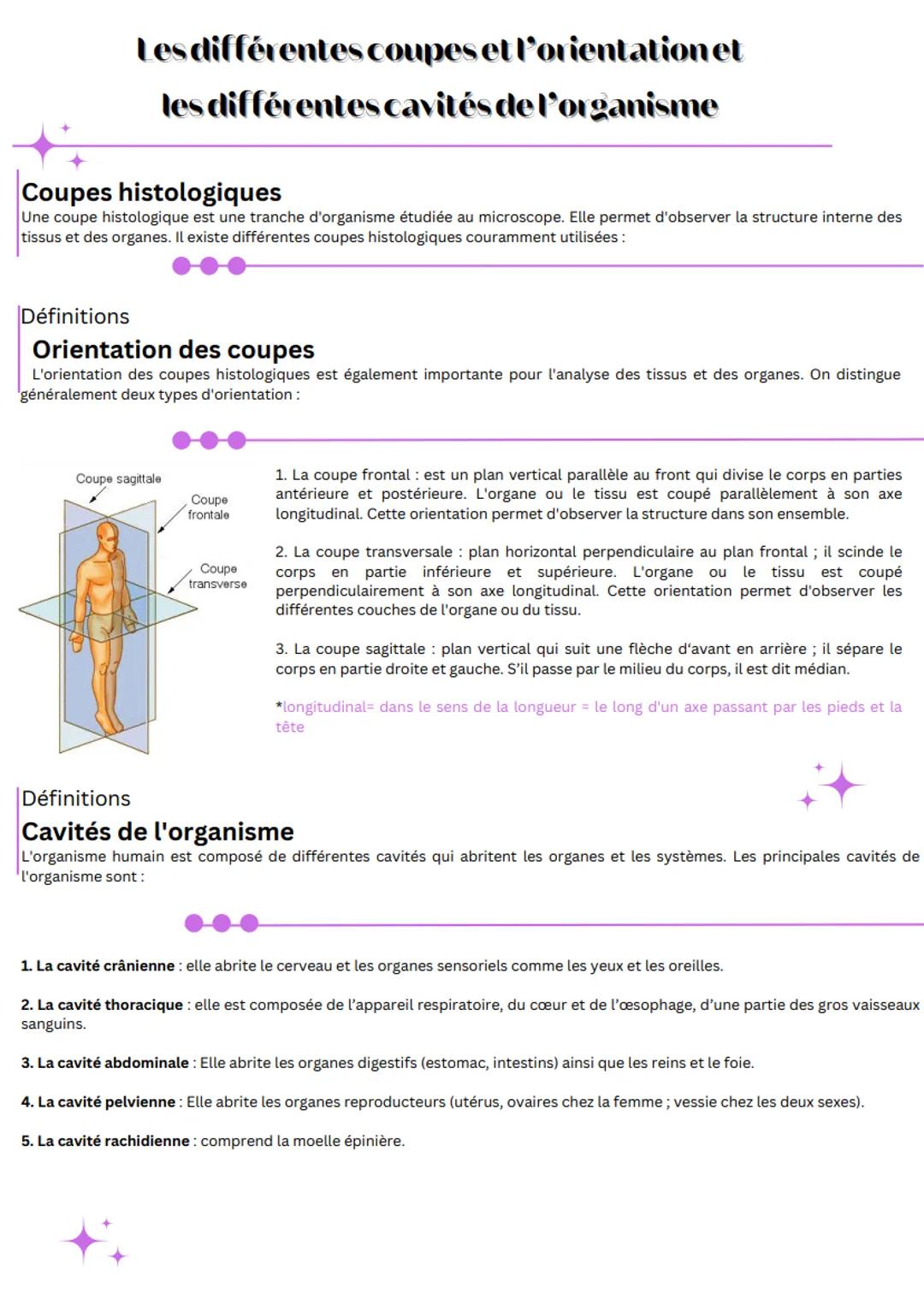 Les différentes coupes et l'orientation et les différentes cavités de l'organisme

Coupes histologiques
Une coupe histologique est une tranche d'organisme étudiée au microscope. Elle permet d'observer la structure interne des tissus et des organes. Il existe différentes coupes histologiques couramment utilisées :

Définitions
Orientation des coupes
L'orientation des coupes histologiques est également importante pour l'analyse des tissus et des organes. On distingue généralement deux types d'orientation :

Coupe sagittale
Coupe frontale
Coupe transverse

1. La coupe frontal : est un plan vertical parallèle au front qui divise le corps en parties antérieure et postérieure. L'organe ou le tissu est coupé parallèlement à son axe longitudinal. Cette orientation permet d'observer la structure dans son ensemble.

2. La coupe transversale : plan horizontal perpendiculaire au plan frontal ; il scinde le corps en partie inférieure et supérieure. L'organe ou le tissu est coupé perpendiculairement à son axe longitudinal. Cette orientation permet d'observer les différentes couches de l'organe ou du tissu.

3. La coupe sagittale : plan vertical qui suit une flèche d'avant en arrière ; il sépare le corps en partie droite et gauche. S'il passe par le milieu du corps, il est dit médian.

*longitudinal= dans le sens de la longueur = le long d'un axe passant par les pieds et la tête

Définitions
Cavités de l'organisme
L'organisme humain est composé de différentes cavités qui abritent les organes et les systèmes. Les principales cavités de l'organisme sont :

1. La cavité crânienne : elle abrite le cerveau et les organes sensoriels comme les yeux et les oreilles.

2. La cavité thoracique : elle est composée de l'appareil respiratoire, du cœur et de l'œsophage, d'une partie des gros vaisseaux sanguins.

3. La cavité abdominale : Elle abrite les organes digestifs (estomac, intestins) ainsi que les reins et le foie.

4. La cavité pelvienne : Elle abrite les organes reproducteurs (utérus, ovaires chez la femme ; vessie chez les deux sexes).

5. La cavité rachidienne : comprend la moelle épinière.