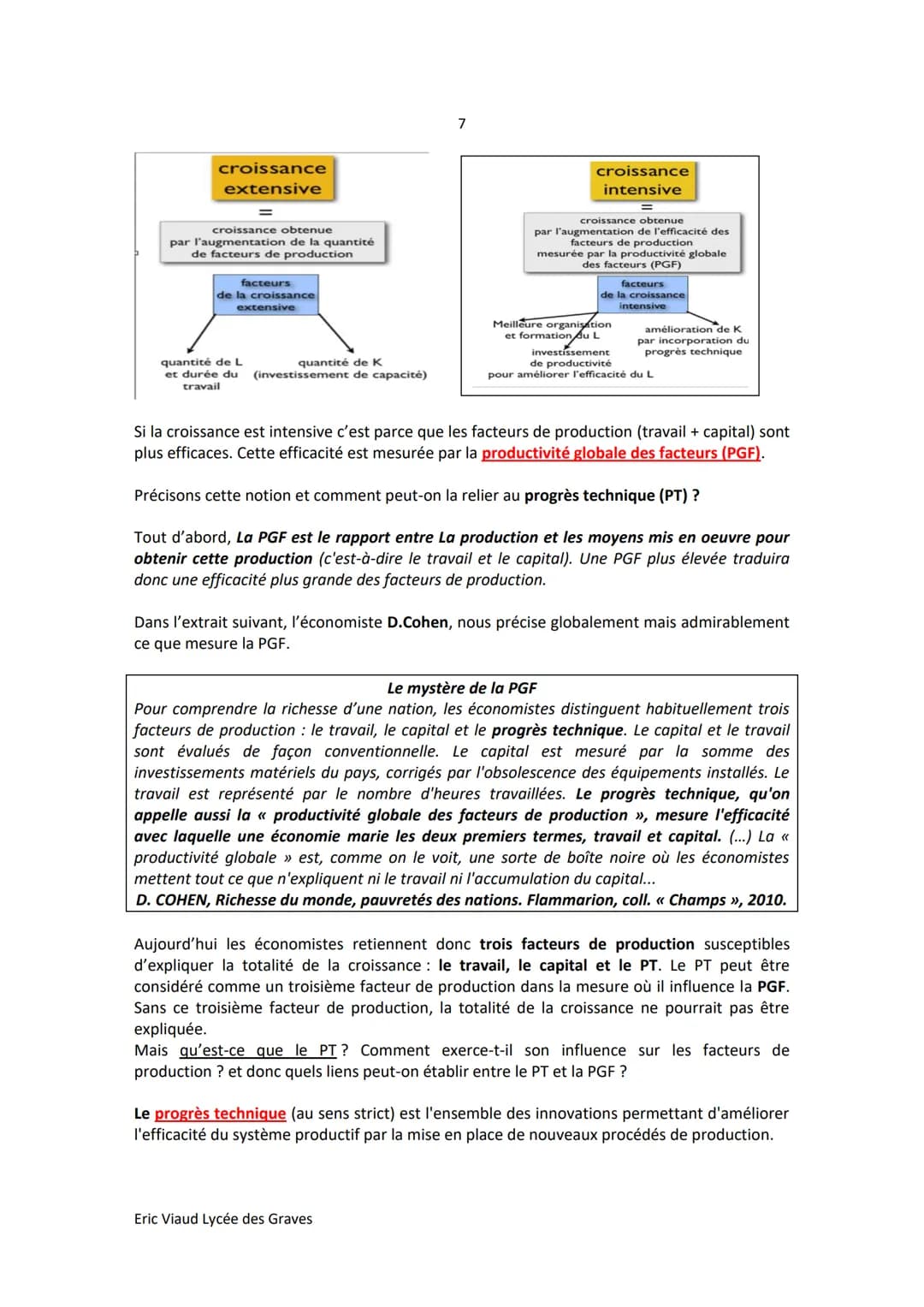 7

croissance extensive

=

croissance obtenue par l'augmentation de la quantité de facteurs de production

facteurs de la croissance extensive

quantité de L et durée du travail

quantité de K (investissement de capacité)

croissance intensive

=

croissance obtenue par l'augmentation de l'efficacité des facteurs de production mesurée par la productivité globale des facteurs (PGF)

facteurs de la croissance intensive

Meilleure organisation et formation du L

investissement de productivité pour améliorer l'efficacité du L

amélioration de K par incorporation du progrès technique

Si la croissance est intensive c'est parce que les facteurs de production (travail + capital) sont plus efficaces. Cette efficacité est mesurée par la productivité globale des facteurs (PGF).

Précisons cette notion et comment peut-on la relier au progrès technique (PT) ?

Tout d'abord, La PGF est le rapport entre La production et les moyens mis en oeuvre pour obtenir cette production (c'est-à-dire le travail et le capital). Une PGF plus élevée traduira donc une efficacité plus grande des facteurs de production.

Dans l'extrait suivant, l'économiste D.Cohen, nous précise globalement mais admirablement ce que mesure la PGF.

Le mystère de la PGF
Pour comprendre la richesse d'une nation, les économistes distinguent habituellement trois facteurs de production : le travail, le capital et le progrès technique. Le capital et le travail sont évalués de façon conventionnelle. Le capital est mesuré par la somme des investissements matériels du pays, corrigés par l'obsolescence des équipements installés. Le travail est représenté par le nombre d'heures travaillées. Le progrès technique, qu'on appelle aussi la « productivité globale des facteurs de production », mesure l'efficacité avec laquelle une économie marie les deux premiers termes, travail et capital. (...) La « productivité globale » est, comme on le voit, une sorte de boîte noire où les économistes mettent tout ce que n'expliquent ni le travail ni l'accumulation du capital...
D. COHEN, Richesse du monde, pauvretés des nations. Flammarion, coll. « Champs », 2010.

Aujourd'hui les économistes retiennent donc trois facteurs de production susceptibles d'expliquer la totalité de la croissance : le travail, le capital et le PT. Le PT peut être considéré comme un troisième facteur de production dans la mesure où il influence la PGF. Sans ce troisième facteur de production, la totalité de la croissance ne pourrait pas être expliquée.
Mais qu'est-ce que le PT ? Comment exerce-t-il son influence sur les facteurs de production ? et donc quels liens peut-on établir entre le PT et la PGF ?

Le progrès technique (au sens strict) est l'ensemble des innovations permettant d'améliorer l'efficacité du système productif par la mise en place de nouveaux procédés de production.

Eric Viaud Lycée des Graves