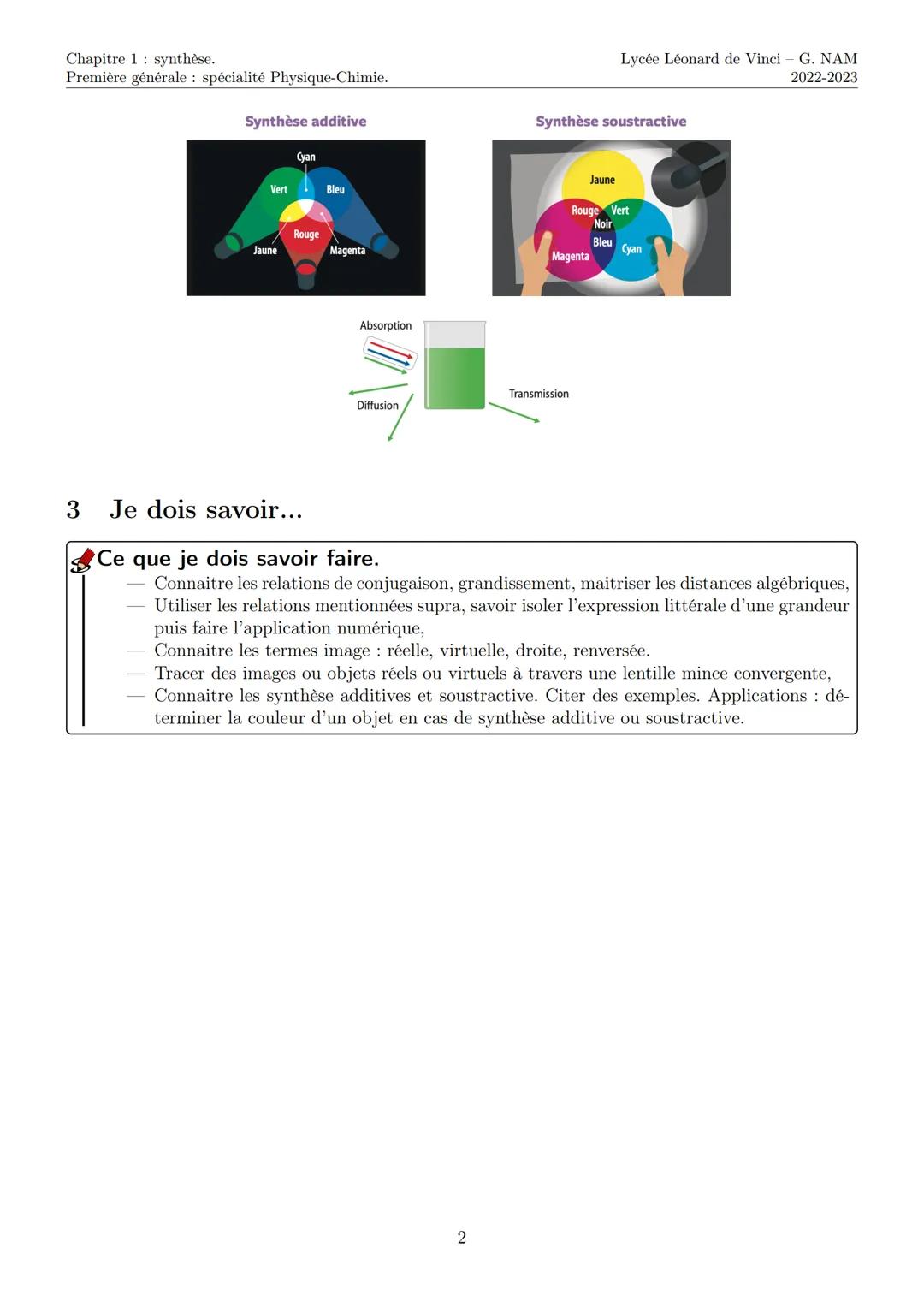 Chapitre 1 : synthèse.
Première générale : spécialité Physique-Chimie.

Lycée Léonard de Vinci – G. NAM
2022-2023

Synthèse additive

Cyan
Vert
Bleu
Rouge
Jaune
Magenta

Synthèse soustractive

Jaune
Rouge
Vert
Noir
Bleu
Magenta
Cyan

Absorption
Diffusion
Transmission

3 Je dois savoir...

Ce que je dois savoir faire.

— Connaitre les relations de conjugaison, grandissement, maitriser les distances algébriques,
— Utiliser les relations mentionnées supra, savoir isoler l'expression littérale d'une grandeur puis faire l'application numérique,
— Connaitre les termes image : réelle, virtuelle, droite, renversée.
— Tracer des images ou objets réels ou virtuels à travers une lentille mince convergente,
— Connaitre les synthèse additives et soustractive. Citer des exemples. Applications : déterminer la couleur d'un objet en cas de synthèse additive ou soustractive.

2