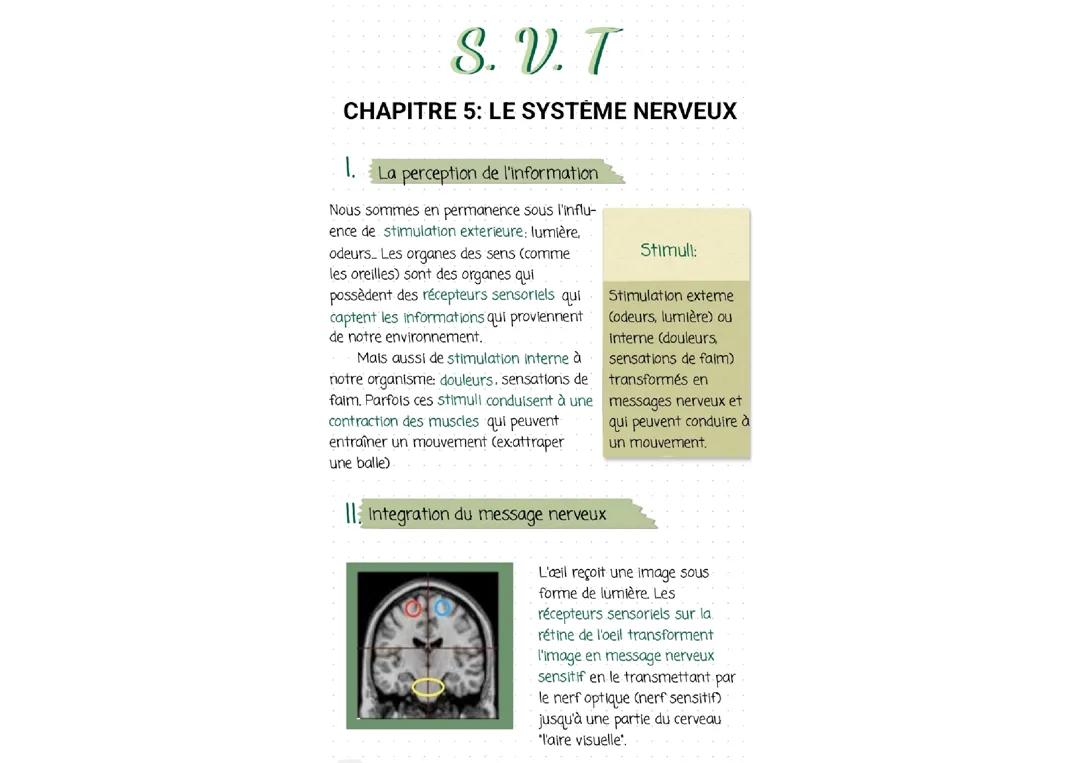 S. V. T

CHAPITRE 5: LE SYSTÈME NERVEUX

I. La perception de l'information

Nous sommes en permanence sous l'influence de stimulation exterieure: lumière, odeurs... Les organes des sens (comme les oreilles) sont des organes qui possèdent des récepteurs sensoriels qui captent les informations qui proviennent de notre environnement.

Mais aussi de stimulation interne à notre organisme: douleurs, sensations de faim. Parfois ces stimuli conduisent à une contraction des muscles qui peuvent entraîner un mouvement (ex:attraper une balle)

Stimuli:

Stimulation externe (odeurs, lumière) ou interne (douleurs, sensations de faim) transformés en messages nerveux et qui peuvent conduire à un mouvement.

II. Integration du message nerveux

L'œil reçoit une image sous forme de lumière. Les récepteurs sensoriels sur la rétine de l'oeil transforment l'image en message nerveux sensitif en le transmettant par le nerf optique (nerf sensitif) jusqu'à une partie du cerveau "l'aire visuelle".