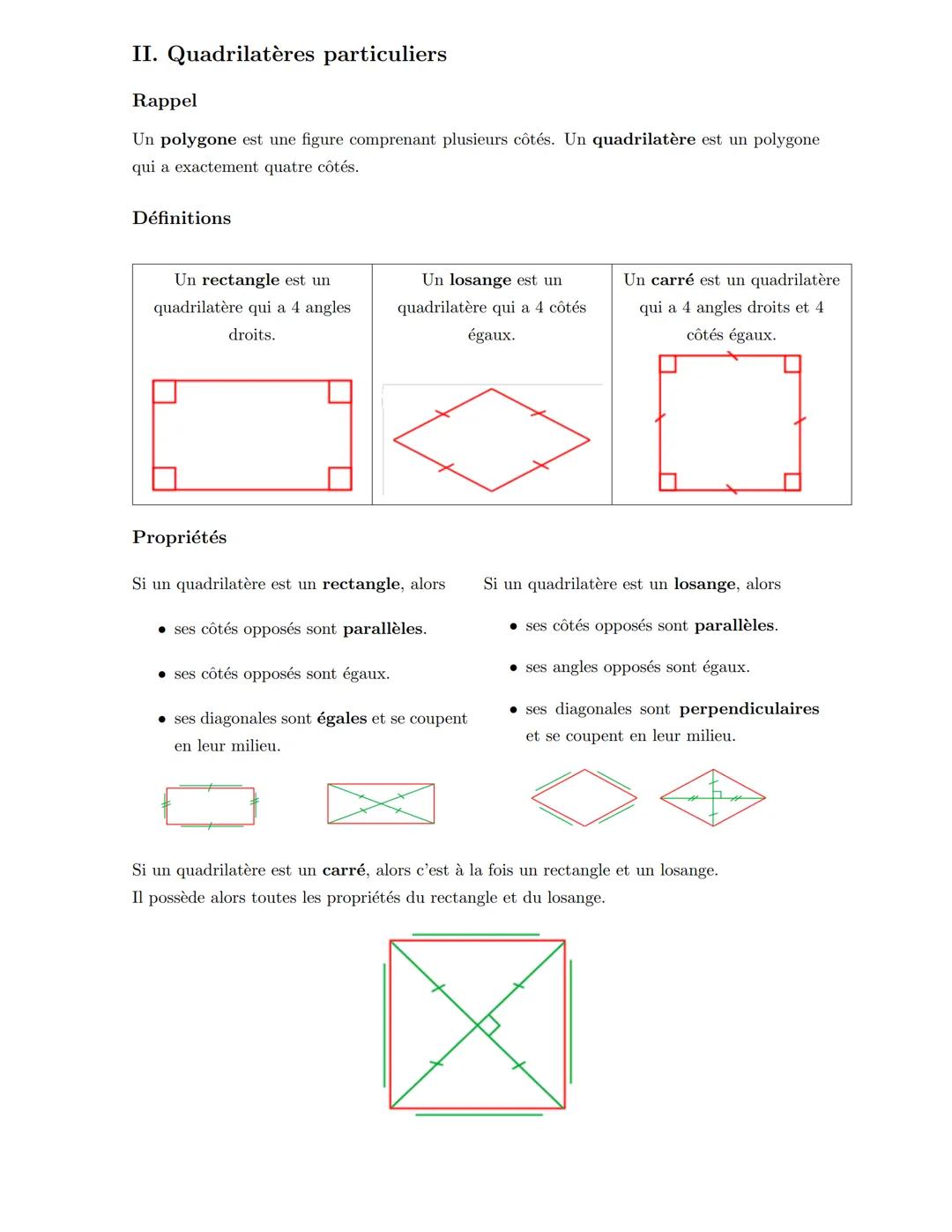 II. Quadrilatères particuliers

Rappel

Un polygone est une figure comprenant plusieurs côtés. Un quadrilatère est un polygone qui a exactement quatre côtés.

Définitions

| Un rectangle est un quadrilatère qui a 4 angles droits. | Un losange est un quadrilatère qui a 4 côtés égaux. | Un carré est un quadrilatère qui a 4 angles droits et 4 côtés égaux. |
|---|---|---|

Propriétés

Si un quadrilatère est un rectangle, alors

• ses côtés opposés sont parallèles.

• ses côtés opposés sont égaux.

• ses diagonales sont égales et se coupent en leur milieu.

Si un quadrilatère est un losange, alors

• ses côtés opposés sont parallèles.

• ses angles opposés sont égaux.

• ses diagonales sont perpendiculaires et se coupent en leur milieu.

Si un quadrilatère est un carré, alors c'est à la fois un rectangle et un losange.
Il possède alors toutes les propriétés du rectangle et du losange.