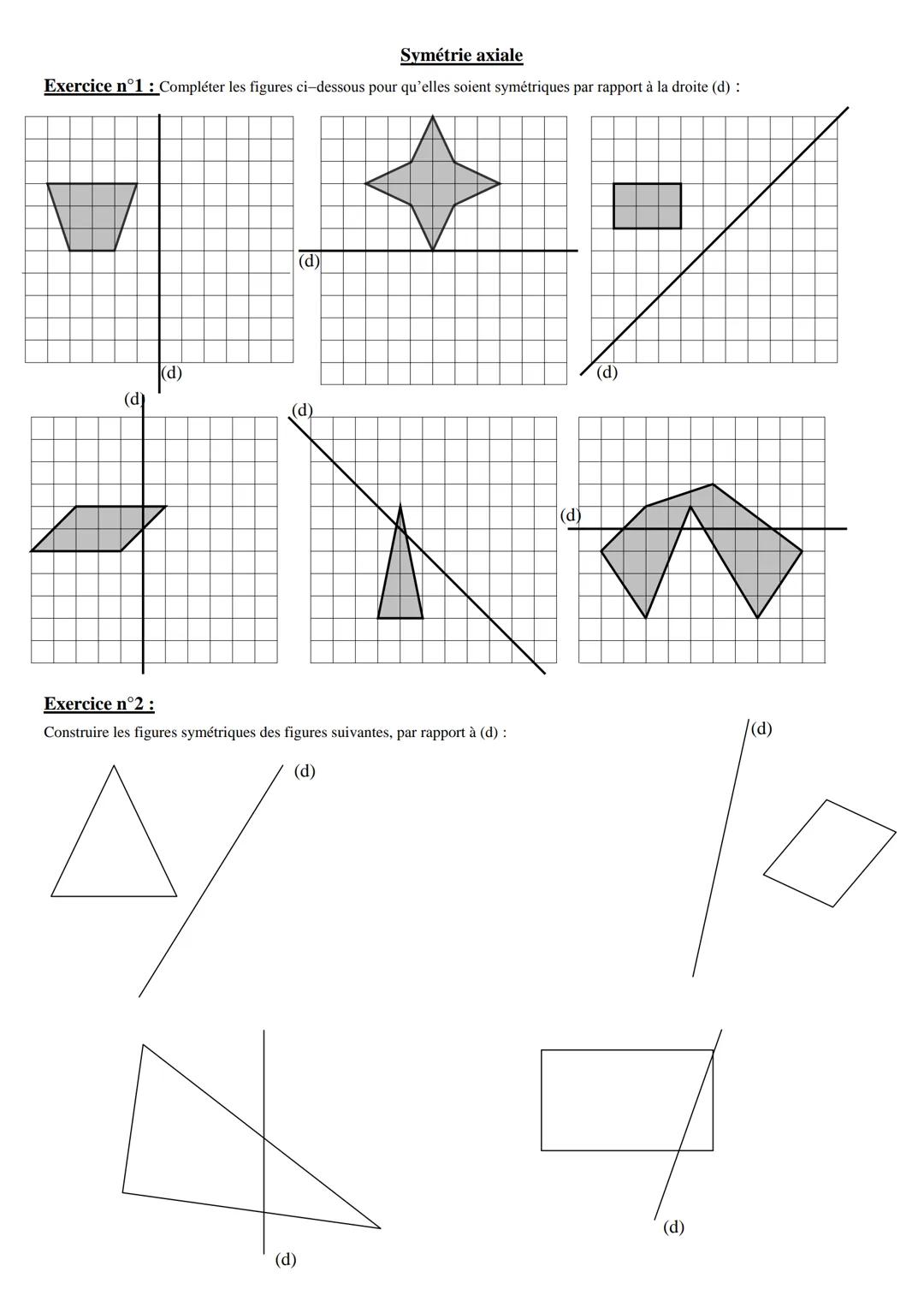 Symétrie axiale

Exercice n°1 : Compléter les figures ci–dessous pour qu'elles soient symétriques par rapport à la droite (d) :

(d)

(d)

(d)

(d)

(d)

(d)

Exercice n°2 :

Construire les figures symétriques des figures suivantes, par rapport à (d) :

(d)

(d)

(d)

(d)