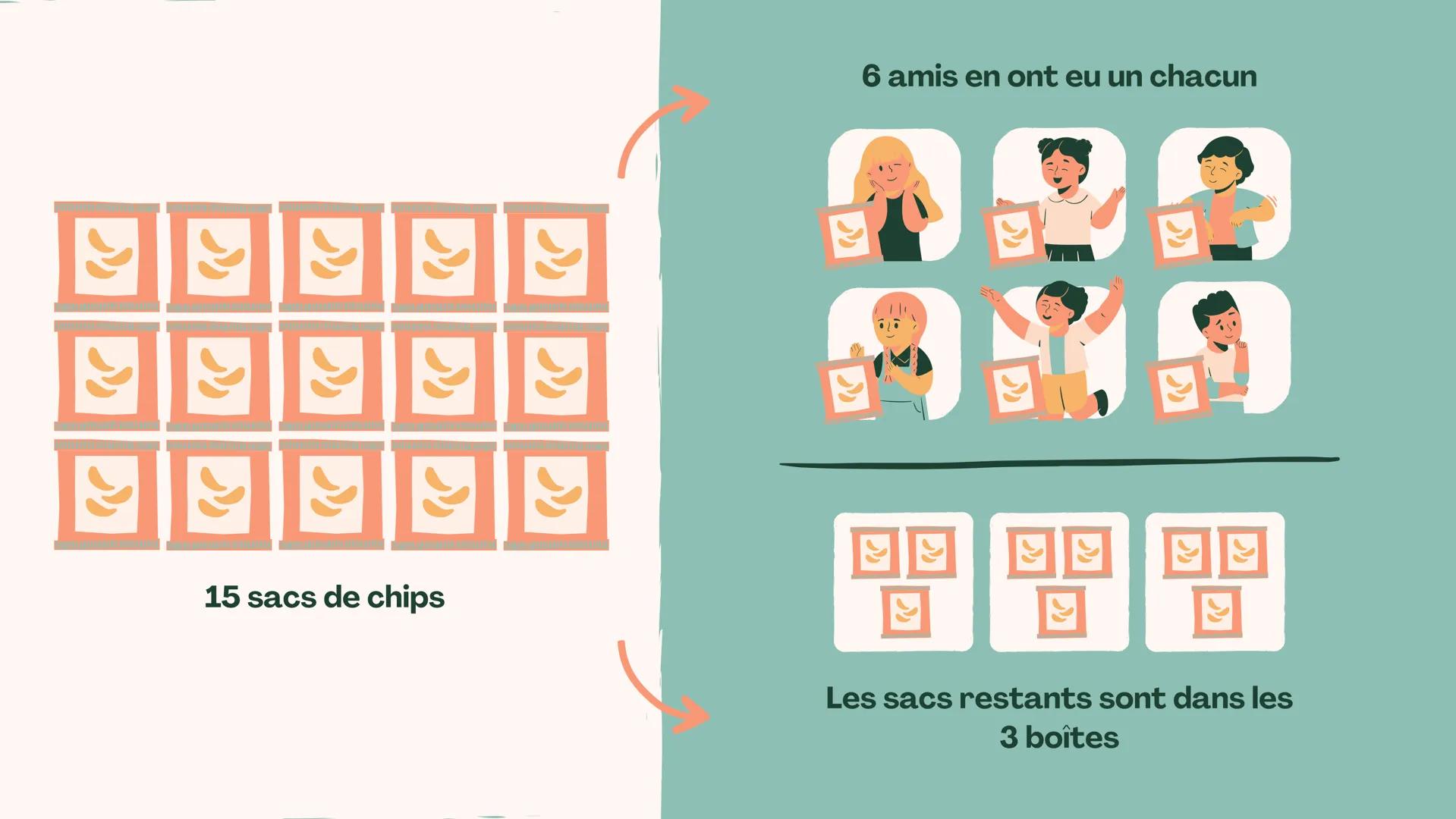 15 sacs de chips

6 amis en ont eu un chacun

Les sacs restants sont dans les 3 boîtes