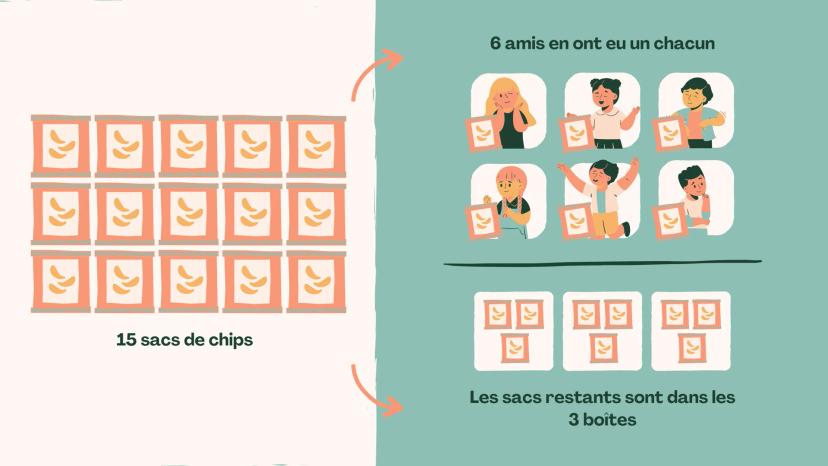 15 sacs de chips

6 amis en ont eu un chacun

Les sacs restants sont dans les 3 boîtes