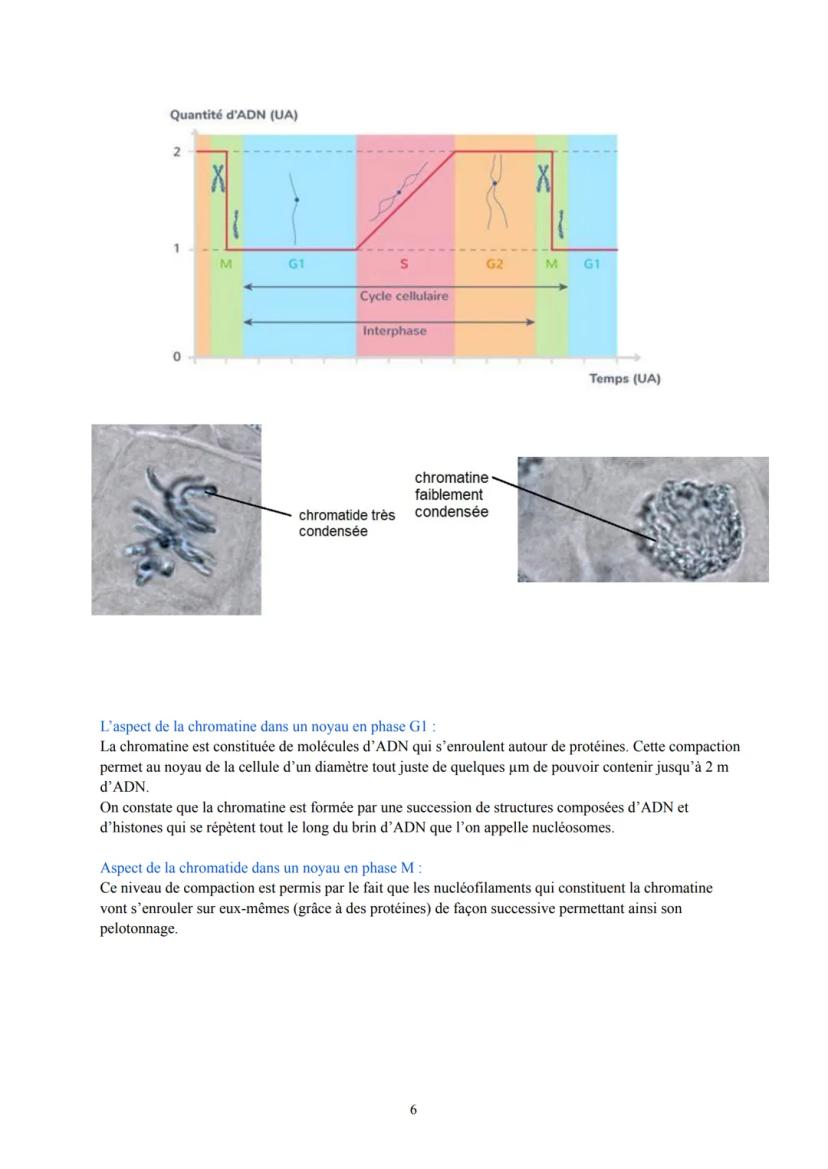 Quantité d'ADN (UA)

2

1

0

M G1 S G2 M G1

Cycle cellulaire

Interphase

Temps (UA)

chromatide très condensée

chromatine faiblement condensée

L'aspect de la chromatine dans un noyau en phase G1 :
La chromatine est constituée de molécules d'ADN qui s'enroulent autour de protéines. Cette compaction permet au noyau de la cellule d'un diamètre tout juste de quelques µm de pouvoir contenir jusqu'à 2 m d'ADN.
On constate que la chromatine est formée par une succession de structures composées d'ADN et d'histones qui se répètent tout le long du brin d'ADN que l'on appelle nucléosomes.

Aspect de la chromatide dans un noyau en phase M :
Ce niveau de compaction est permis par le fait que les nucléofilaments qui constituent la chromatine vont s'enrouler sur eux-mêmes (grâce à des protéines) de façon successive permettant ainsi son pelotonnage.

6