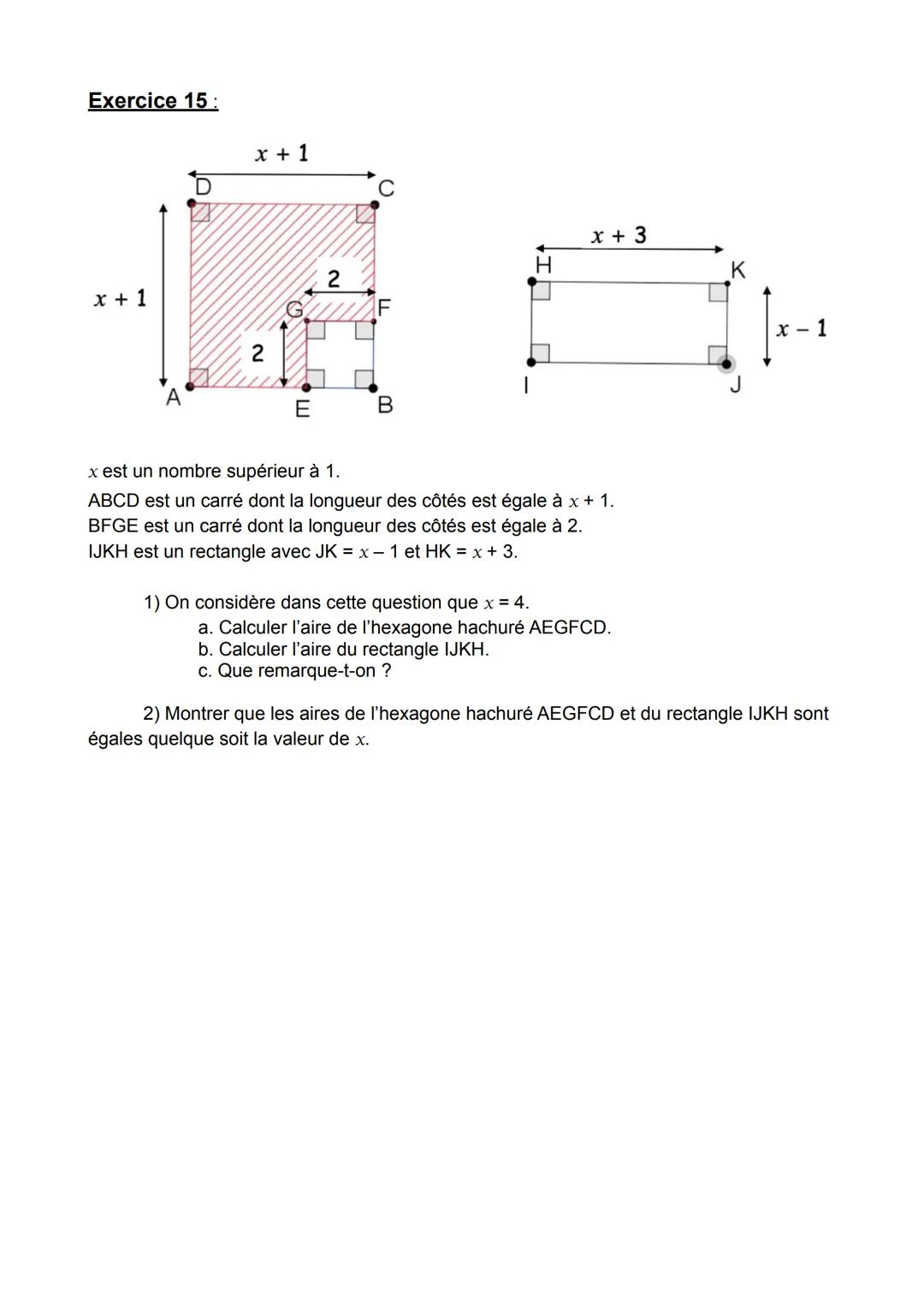 Exercice 15 :

$x + 1$

D C

$x + 1$

2

G F

2

A E B

$x + 3$

H K

$x - 1$

I J

$x$ est un nombre supérieur à 1.
ABCD est un carré dont la longueur des côtés est égale à $x + 1$.
BFGE est un carré dont la longueur des côtés est égale à 2.
IJKH est un rectangle avec JK = $x - 1$ et HK = $x + 3$.

1) On considère dans cette question que $x = 4$.
a. Calculer l'aire de l'hexagone hachuré AEGFCD.
b. Calculer l'aire du rectangle IJKH.
c. Que remarque-t-on ?

2) Montrer que les aires de l'hexagone hachuré AEGFCD et du rectangle IJKH sont égales quelque soit la valeur de $x$.