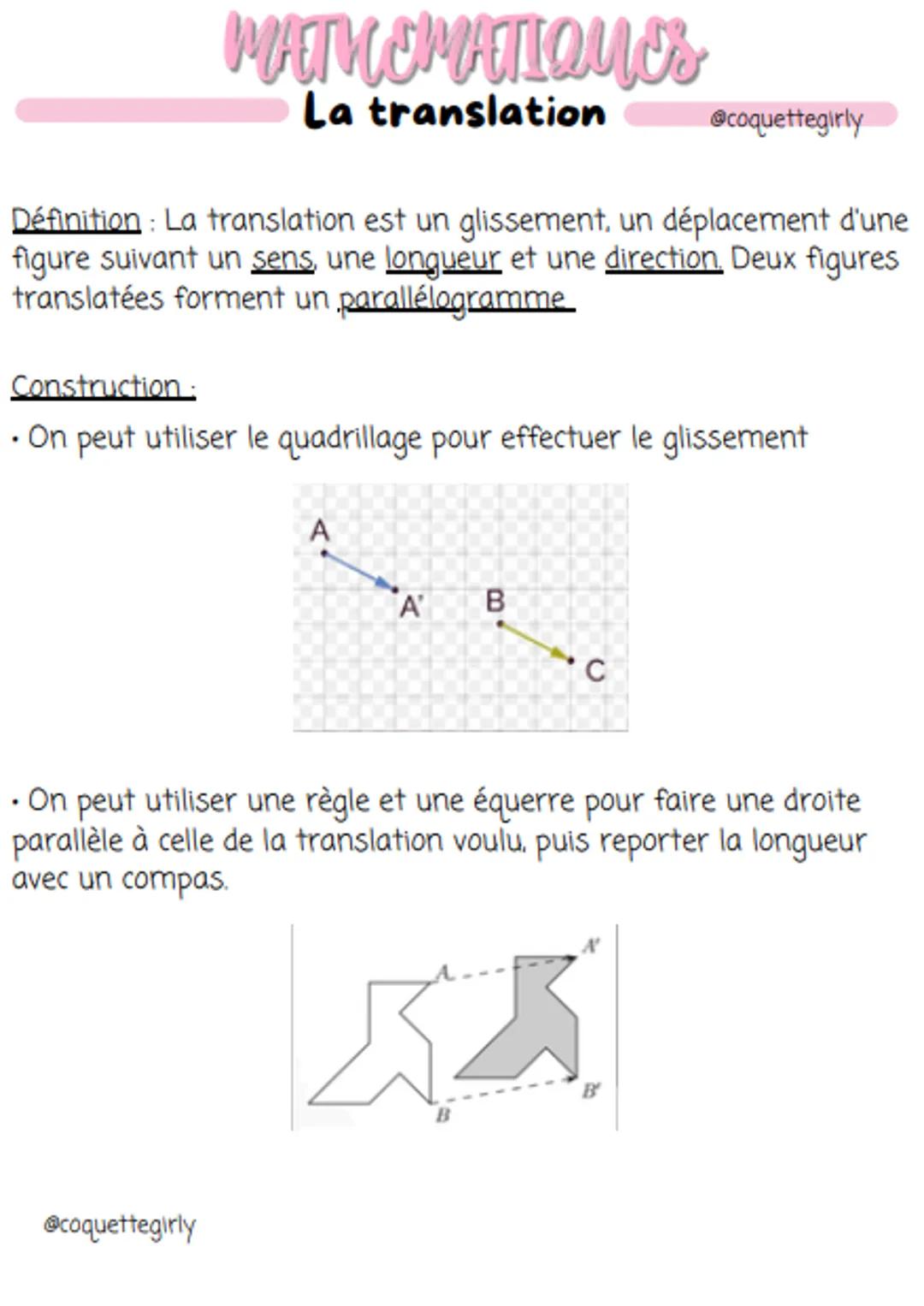 MATHEMATIQUES
La translation
@coquettegirly

Définition : La translation est un glissement, un déplacement d'une figure suivant un sens, une longueur et une direction. Deux figures translatées forment un parallélogramme.

Construction :
• On peut utiliser le quadrillage pour effectuer le glissement

A
A'
B
C

• On peut utiliser une règle et une équerre pour faire une droite parallèle à celle de la translation voulu, puis reporter la longueur avec un compas.

A
A'
B
B'

@coquettegirly