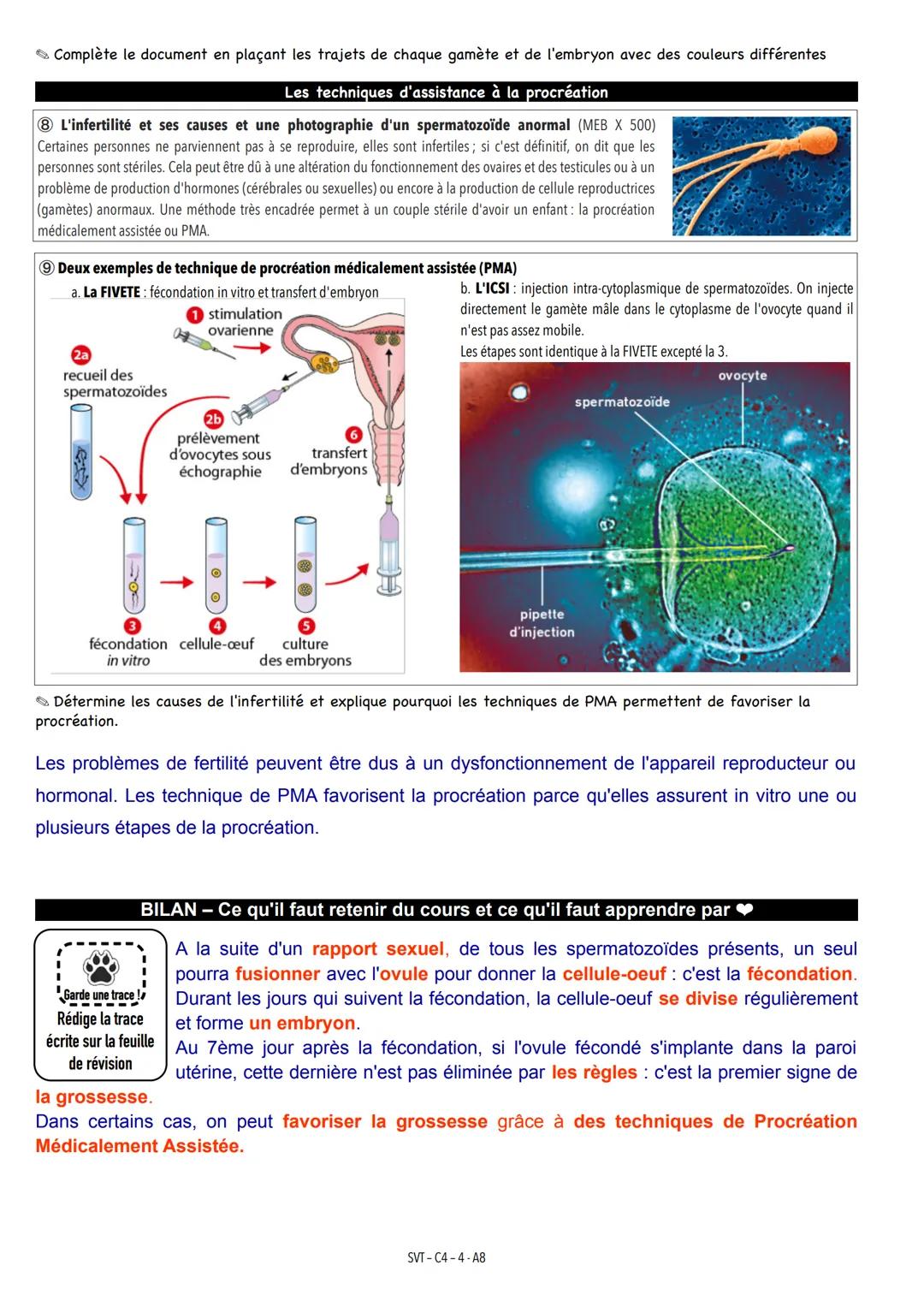 ✎ Complète le document en plaçant les trajets de chaque gamète et de l'embryon avec des couleurs différentes

Les techniques d'assistance à la procréation

⑧ L'infertilité et ses causes et une photographie d'un spermatozoïde anormal (MEB X 500)
Certaines personnes ne parviennent pas à se reproduire, elles sont infertiles ; si c'est définitif, on dit que les personnes sont stériles. Cela peut être dû à une altération du fonctionnement des ovaires et des testicules ou à un problème de production d'hormones (cérébrales ou sexuelles) ou encore à la production de cellule reproductrices (gamètes) anormaux. Une méthode très encadrée permet à un couple stérile d'avoir un enfant : la procréation médicalement assistée ou PMA.

⑨ Deux exemples de technique de procréation médicalement assistée (PMA)
a. La FIVETE : fécondation in vitro et transfert d'embryon

1 stimulation ovarienne
2a recueil des spermatozoïdes
2b prélèvement d'ovocytes sous échographie
6 transfert d'embryons
3 fécondation in vitro
4 cellule-œuf
5 culture des embryons

b. L'ICSI : injection intra-cytoplasmique de spermatozoïdes. On injecte directement le gamète mâle dans le cytoplasme de l'ovocyte quand il n'est pas assez mobile.
Les étapes sont identique à la FIVETE excepté la 3.

ovocyte
spermatozoïde
pipette d'injection

✎ Détermine les causes de l'infertilité et explique pourquoi les techniques de PMA permettent de favoriser la procréation.

Les problèmes de fertilité peuvent être dus à un dysfonctionnement de l'appareil reproducteur ou hormonal. Les technique de PMA favorisent la procréation parce qu'elles assurent in vitro une ou plusieurs étapes de la procréation.

BILAN – Ce qu'il faut retenir du cours et ce qu'il faut apprendre par ❤

Garde une trace !
Rédige la trace écrite sur la feuille de révision

A la suite d'un rapport sexuel, de tous les spermatozoïdes présents, un seul pourra fusionner avec l'ovule pour donner la cellule-oeuf : c'est la fécondation.
Durant les jours qui suivent la fécondation, la cellule-oeuf se divise régulièrement et forme un embryon.
Au 7ème jour après la fécondation, si l'ovule fécondé s'implante dans la paroi utérine, cette dernière n'est pas éliminée par les règles : c'est la premier signe de la grossesse.
Dans certains cas, on peut favoriser la grossesse grâce à des techniques de Procréation Médicalement Assistée.

SVT – C4 – 4 - A8