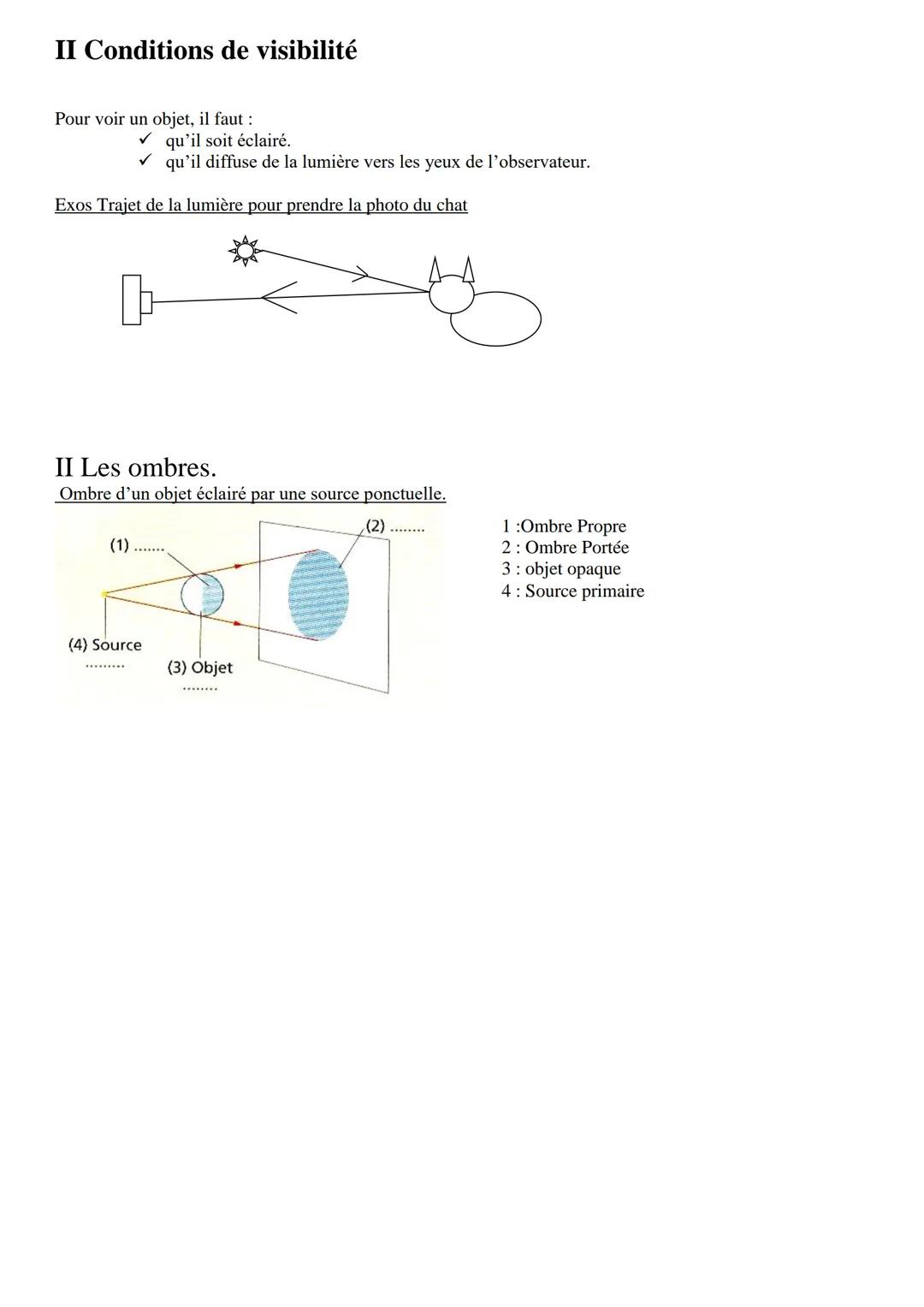 II Conditions de visibilité

Pour voir un objet, il faut :
✓ qu'il soit éclairé.
✓ qu'il diffuse de la lumière vers les yeux de l'observateur.

Exos Trajet de la lumière pour prendre la photo du chat

II Les ombres.
Ombre d'un objet éclairé par une source ponctuelle.

(1) .......
(2) ........
(4) Source .........
(3) Objet ........

1 :Ombre Propre
2 : Ombre Portée
3 : objet opaque
4 : Source primaire