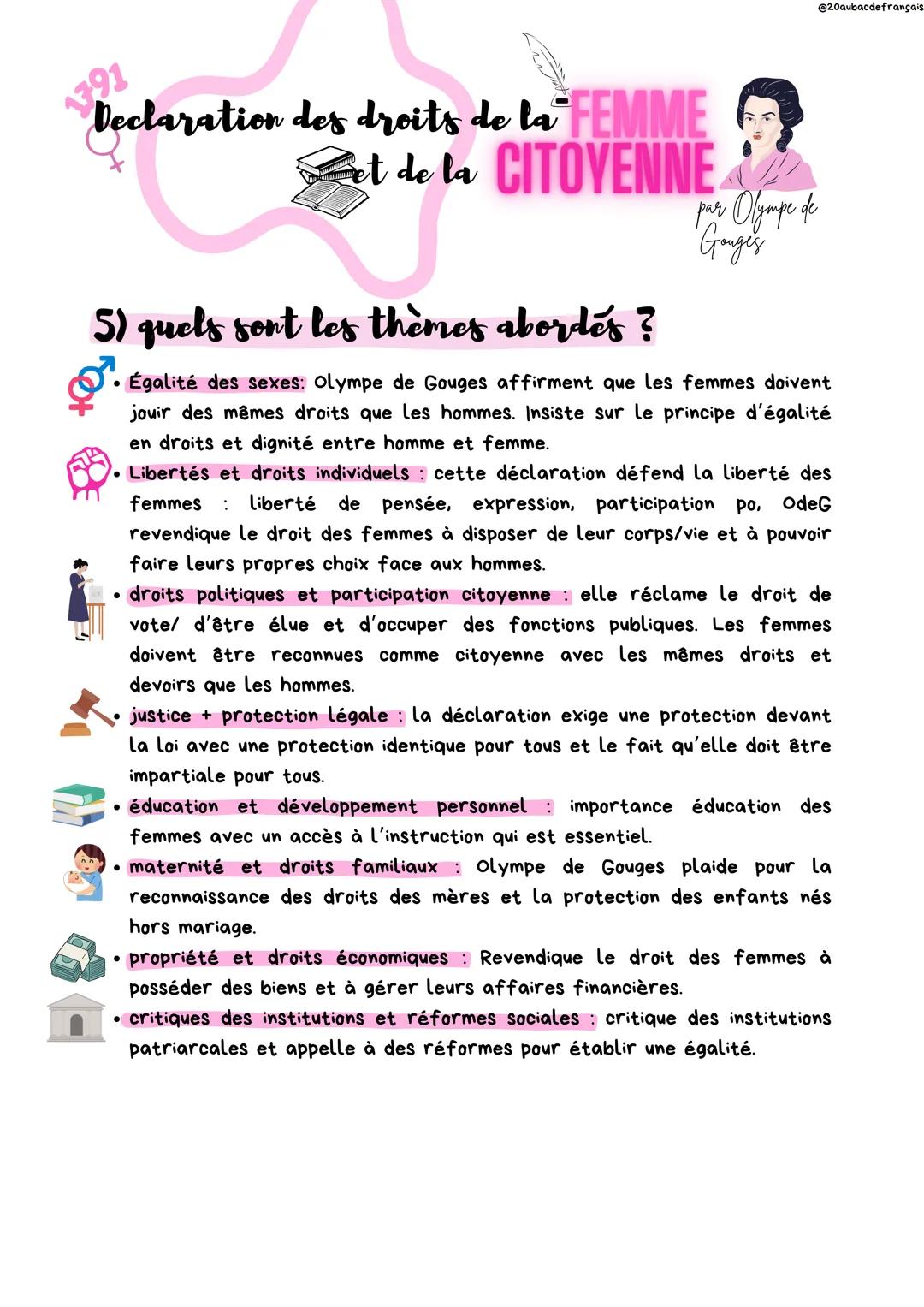 @20aubacdefrançais

1791

Declaration des droits de la FEMME et de la CITOYENNE

par Olympe de Gouges

5) quels sont les thèmes abordés ?

• Égalité des sexes: Olympe de Gouges affirment que les femmes doivent jouir des mêmes droits que les hommes. Insiste sur le principe d'égalité en droits et dignité entre homme et femme.

• Libertés et droits individuels : cette déclaration défend la liberté des femmes : liberté de pensée, expression, participation po, OdeG revendique le droit des femmes à disposer de leur corps/vie et à pouvoir faire leurs propres choix face aux hommes.

• droits politiques et participation citoyenne : elle réclame le droit de vote/ d'être élue et d'occuper des fonctions publiques. Les femmes doivent être reconnues comme citoyenne avec les mêmes droits et devoirs que les hommes.

• justice + protection légale : la déclaration exige une protection devant la loi avec une protection identique pour tous et le fait qu'elle doit être impartiale pour tous.

• éducation et développement personnel : importance éducation des femmes avec un accès à l'instruction qui est essentiel.

• maternité et droits familiaux : Olympe de Gouges plaide pour la reconnaissance des droits des mères et la protection des enfants nés hors mariage.

• propriété et droits économiques : Revendique le droit des femmes à posséder des biens et à gérer leurs affaires financières.

• critiques des institutions et réformes sociales : critique des institutions patriarcales et appelle à des réformes pour établir une égalité.