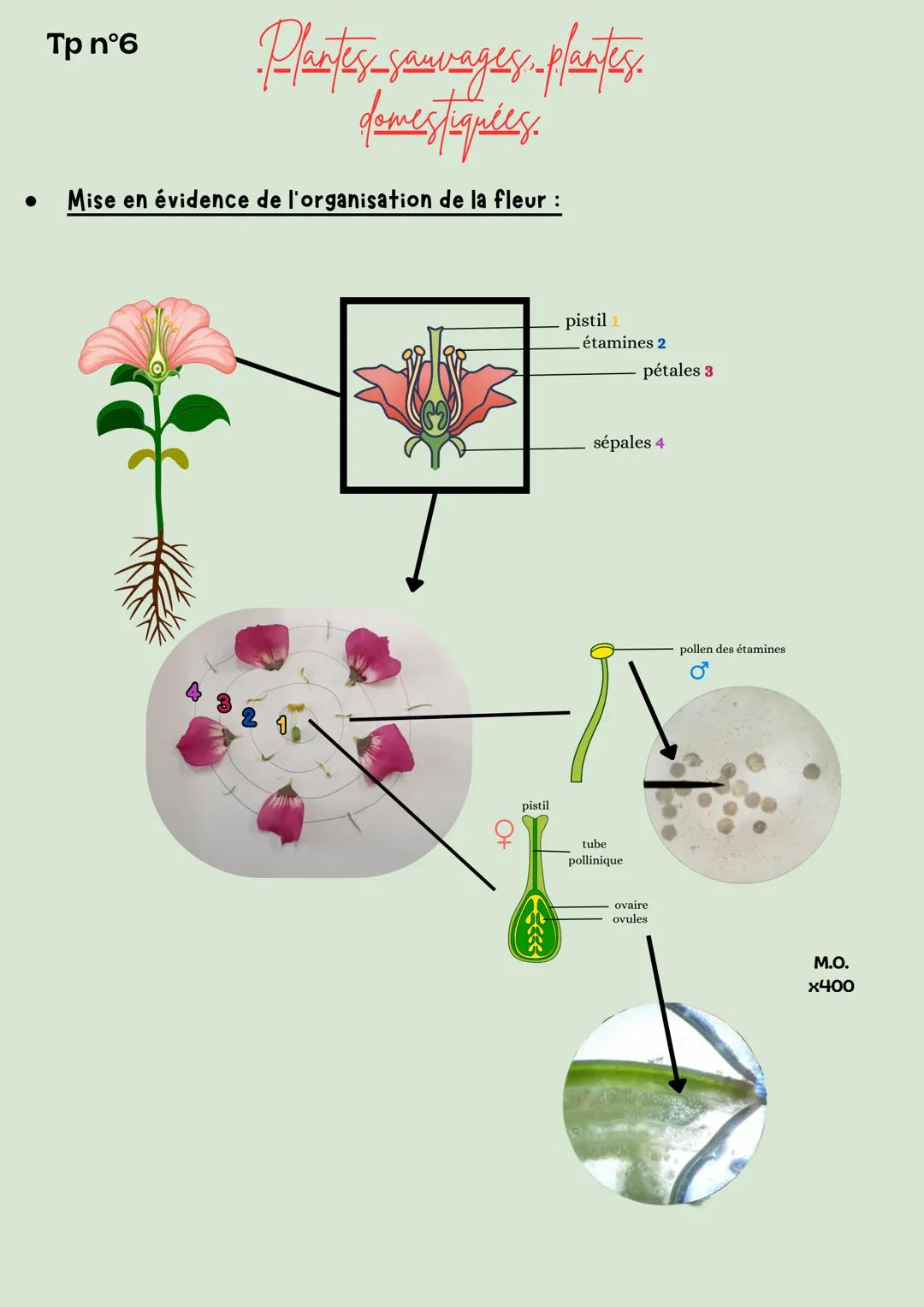 Tp n°6

Plantes sauvages, plantes domestiquées.

• Mise en évidence de l'organisation de la fleur :

pistil 1
étamines 2
pétales 3
sépales 4

4 3 2 1

pollen des étamines
♂

pistil
♀
tube pollinique
ovaire
ovules

M.O.
x400